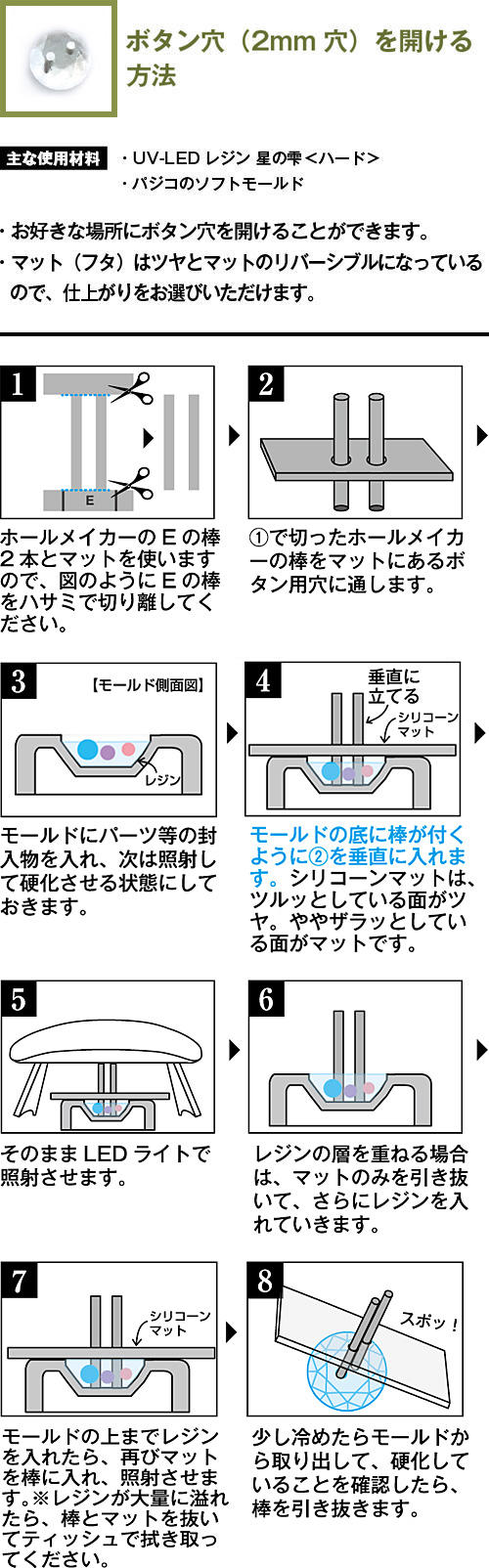 ボタン穴（2mm 穴）を開ける方法

主な使用材料
・UV-LED レジン 星の雫＜ハード＞
・パジコのソフトモールド

・お好きな場所にボタン穴を開けることができます。
・マット（フタ）はツヤとマットのリバーシブルになっているので、仕上がりをお選びいただけます。

1
E

ホールメイカーの E の棒 2 本とマットを使いますので、図のように E の棒をハサミで切り離してください。

2

①で切ったホールメイカーの棒をマットにあるボタン用穴に通します。

3
【モールド側面図】
レジン

モールドにパーツ等の封入物を入れ、次は照射して硬化させる状態にしておきます。

4
垂直に立てる
シリコーンマット

モールドの底に棒が付くように②を垂直に入れます。シリコーンマットは、ツルッとしている面がツヤ。ややザラッとしている面がマットです。

5

そのまま LED ライトで照射させます。

6

レジンの層を重ねる場合は、マットのみを引き抜いて、さらにレジンを入れていきます。

7
シリコーンマット

モールドの上までレジンを入れたら、再びマットを棒に入れ、照射させます。※レジンが大量に溢れたら、棒とマットを抜いてティッシュで拭き取ってください。

8
スポッ！

少し冷めたらモールドから取り出して、硬化していることを確認したら、棒を引き抜きます。