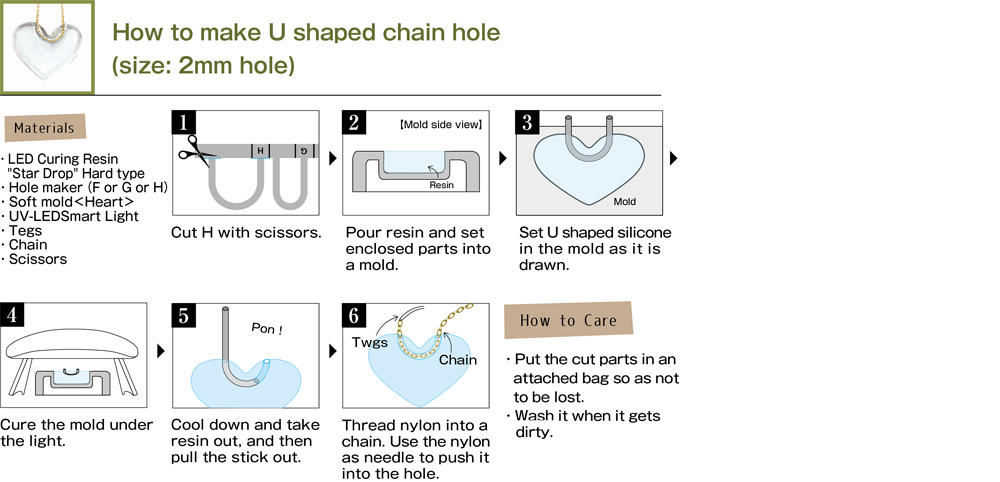 How to make U shaped chain hole
(size: 2mm hole)

Materials

· LED Curing Resin "Star Drop" Hard type
· Hole maker (F or G or H)
· Soft mold<Heart>
· UV-LEDSmart Light
· Tegs
· Chain
· Scissors

1

H G

Cut H with scissors.

2

【Mold side view】

Resin

Pour resin and set enclosed parts into a mold.

3

Mold

Set U shaped silicone in the mold as it is drawn.

4

Cure the mold under the light.

5

Pon !

Cool down and take resin out, and then pull the stick out.

6

Twgs

Chain

Thread nylon into a chain. Use the nylon as needle to push it into the hole.

How to Care

· Put the cut parts in an attached bag so as not to be lost.
· Wash it when it gets dirty.