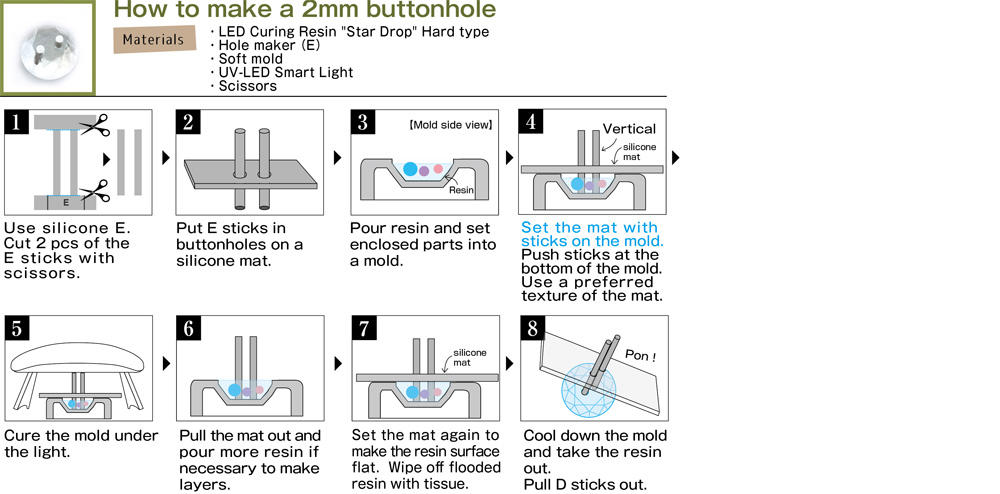 How to make a 2mm buttonhole

Materials
· LED Curing Resin "Star Drop" Hard type
· Hole maker (E)
· Soft mold
· UV-LED Smart Light
· Scissors

1
E
Use silicone E. Cut 2 pcs of the E sticks with scissors.

2
Put E sticks in buttonholes on a silicone mat.

3
【Mold side view】
Resin
Pour resin and set enclosed parts into a mold.

4
Vertical
silicone mat
Set the mat with sticks on the mold.
Push sticks at the bottom of the mold. Use a preferred texture of the mat.

5
Cure the mold under the light.

6
Pull the mat out and pour more resin if necessary to make layers.

7
silicone mat
Set the mat again to make the resin surface flat. Wipe off flooded resin with tissue.

8
Pon !
Cool down the mold and take the resin out.
Pull D sticks out.